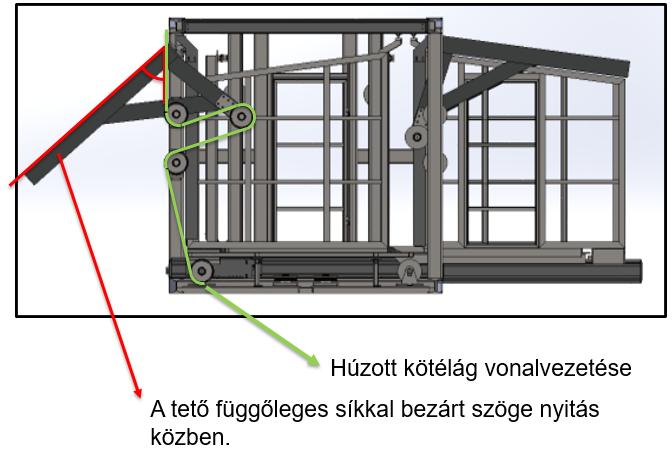 Húzott kötélág vonalvezetése

A tető függőleges síkkal bezárt szöge nyitás közben.